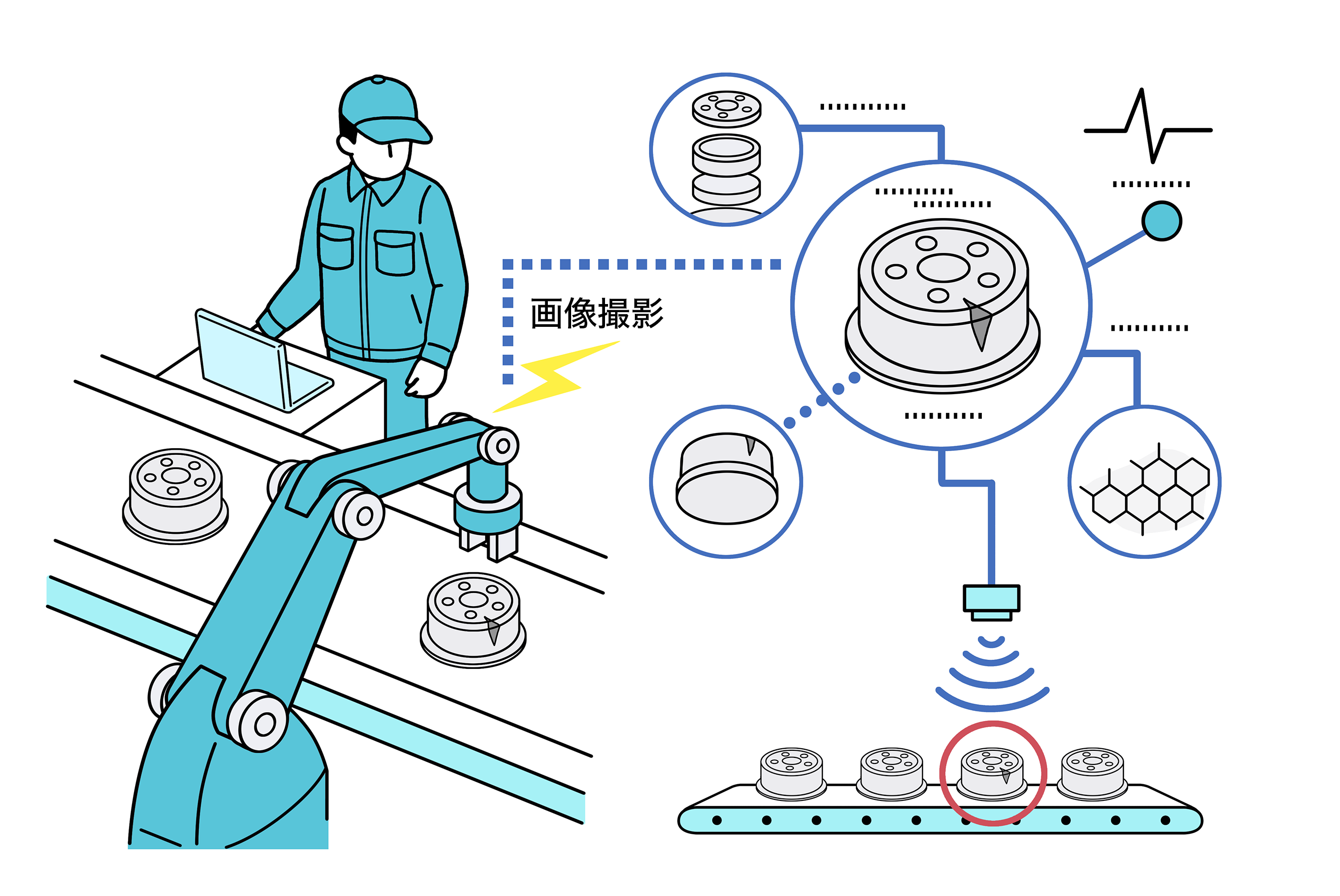 画像撮影